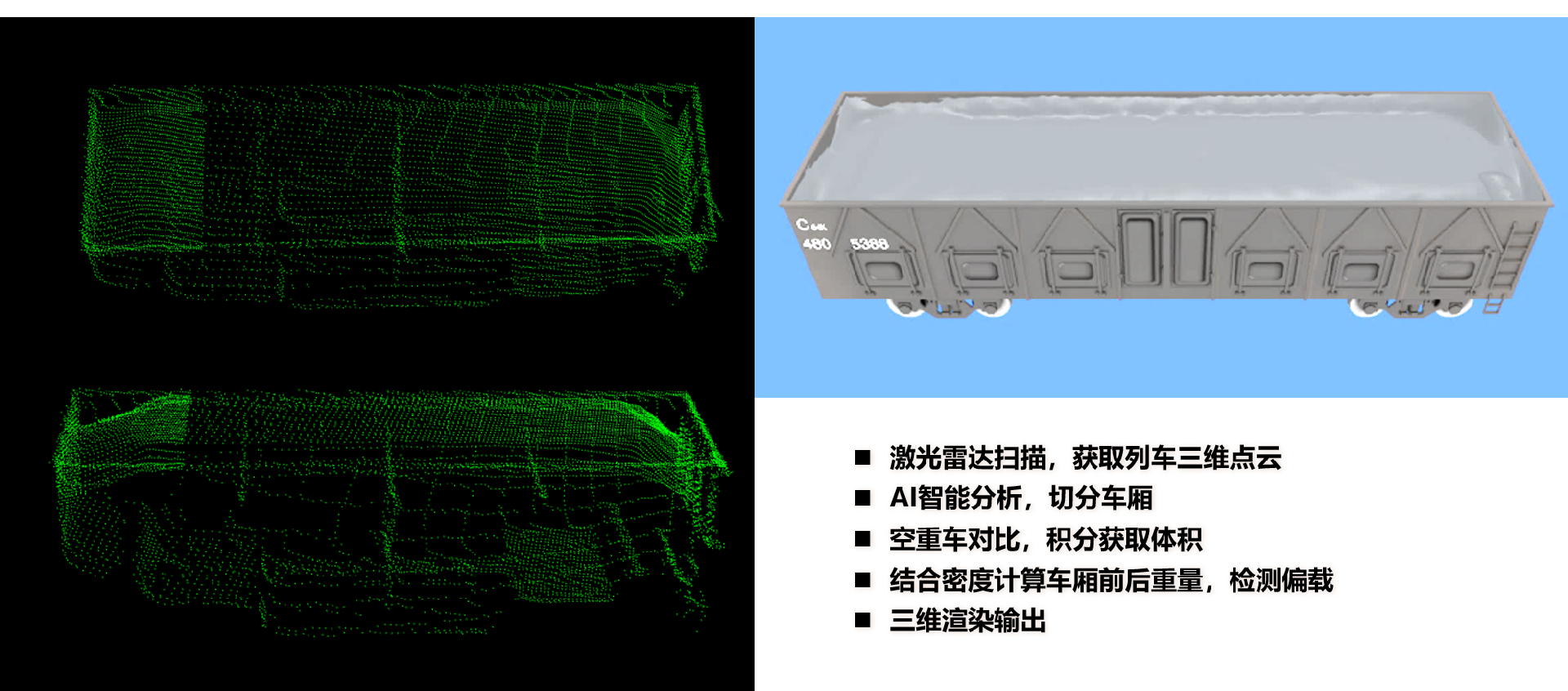 C₆₄
480 5388

■ 激光雷达扫描，获取列车三维点云
■ AI智能分析，切分车厢
■ 空重车对比，积分获取体积
■ 结合密度计算车厢前后重量，检测偏载
■ 三维渲染输出